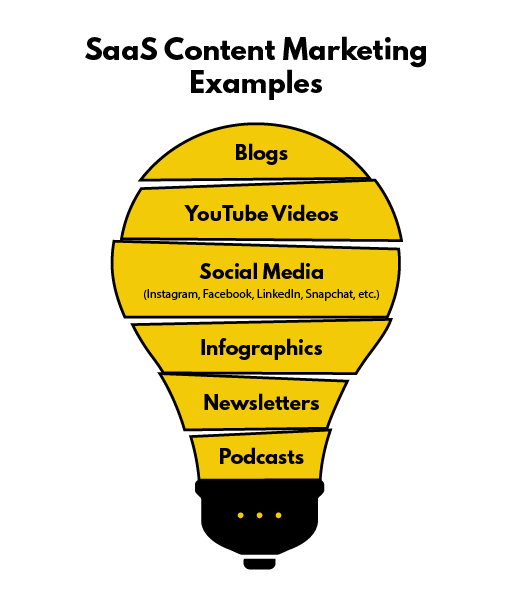 SaaS Content Marketing Examples

Blogs

YouTube Videos

Social Media
(Instagram, Facebook, LinkedIn, Snapchat, etc.)

Infographics

Newsletters

Podcasts